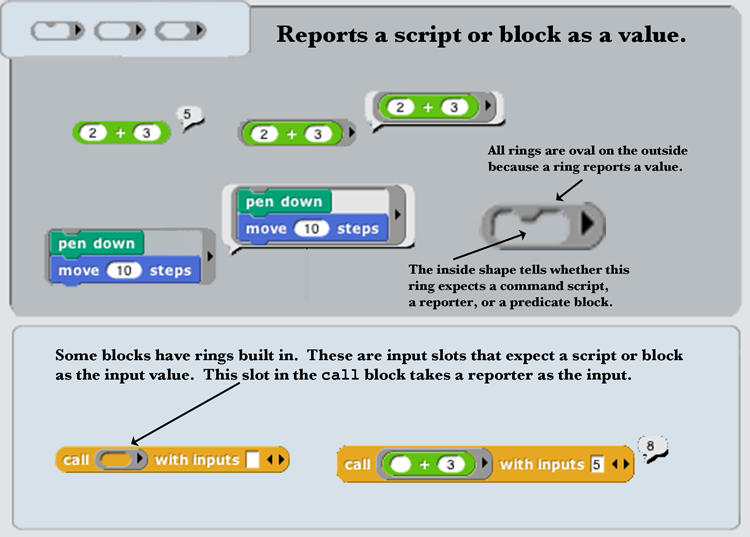 Reports a script or block as a value.

2 + 3

5

2 + 3

2 + 3

All rings are oval on the outside because a ring reports a value.

pen down
move 10 steps

pen down
move 10 steps

The inside shape tells whether this ring expects a command script, a reporter, or a predicate block.

Some blocks have rings built in. These are input slots that expect a script or block as the input value. This slot in the call block takes a reporter as the input.

call with inputs

call + 3 with inputs 5

8